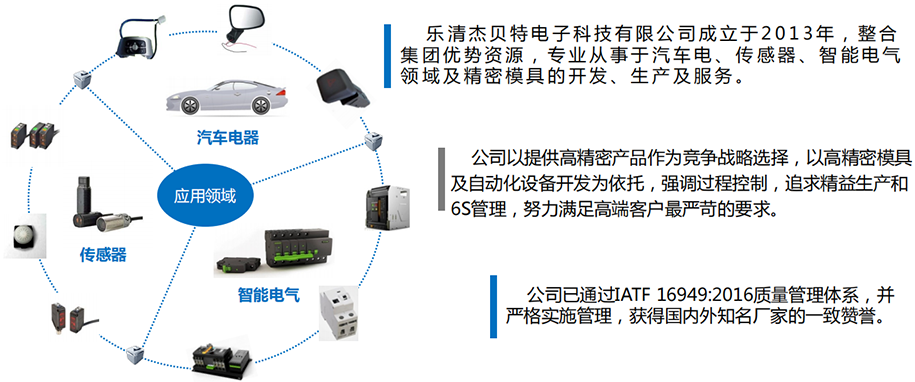 汽车电器

应用领域

传感器

智能电气

乐清杰贝特电子科技有限公司成立于2013年，整合集团优势资源，专业从事于汽车电、传感器、智能电气领域及精密模具的开发、生产及服务。

公司以提供高精密产品作为竞争战略选择，以高精密模具及自动化设备开发为依托，强调过程控制，追求精益生产和6S管理，努力满足高端客户最严苛的要求。

公司已通过IATF 16949:2016质量管理体系，并严格实施管理，获得国内外知名厂家的一致赞誉。